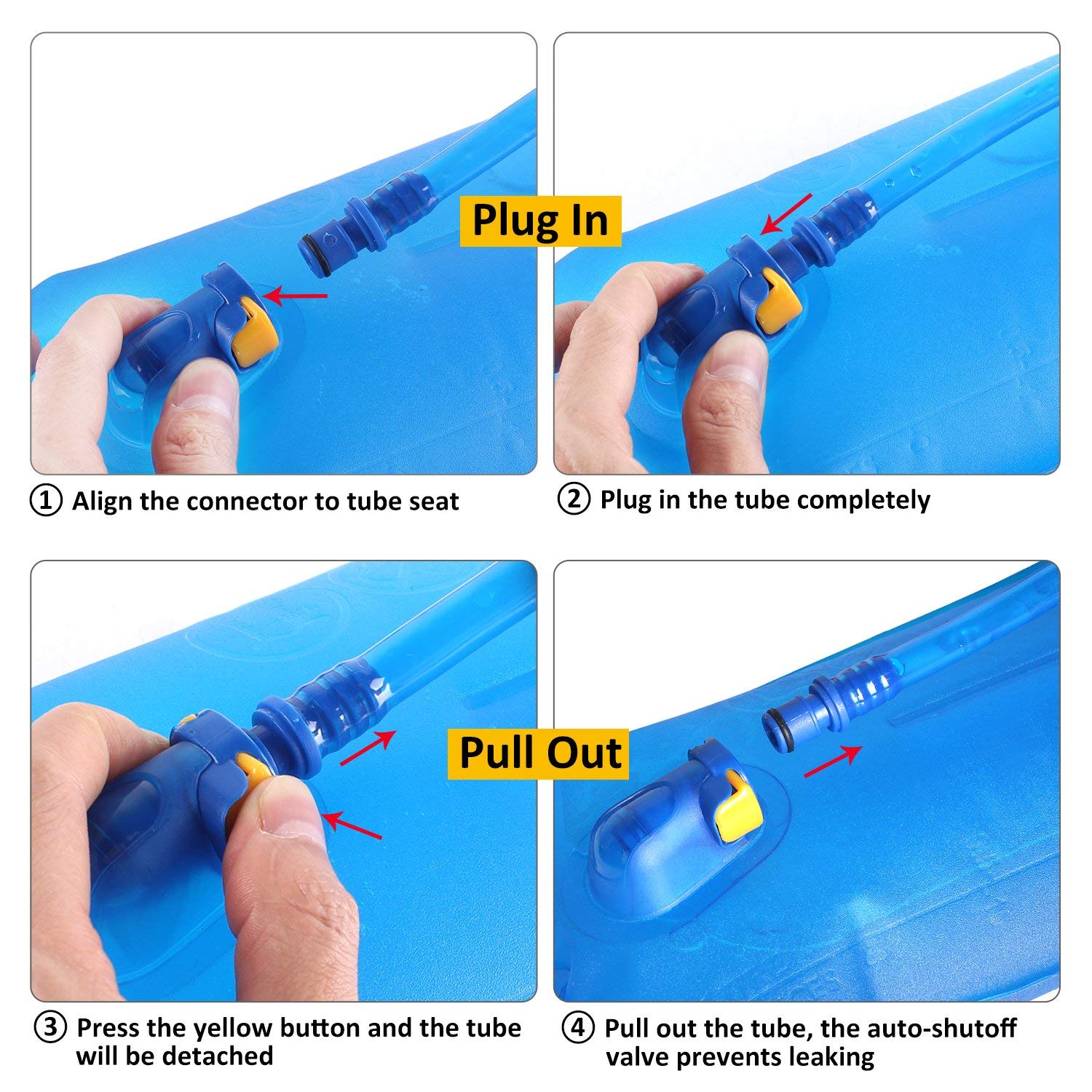 Plug In

① Align the connector to tube seat

② Plug in the tube completely

Pull Out

③ Press the yellow button and the tube will be detached

④ Pull out the tube, the auto-shutoff valve prevents leaking